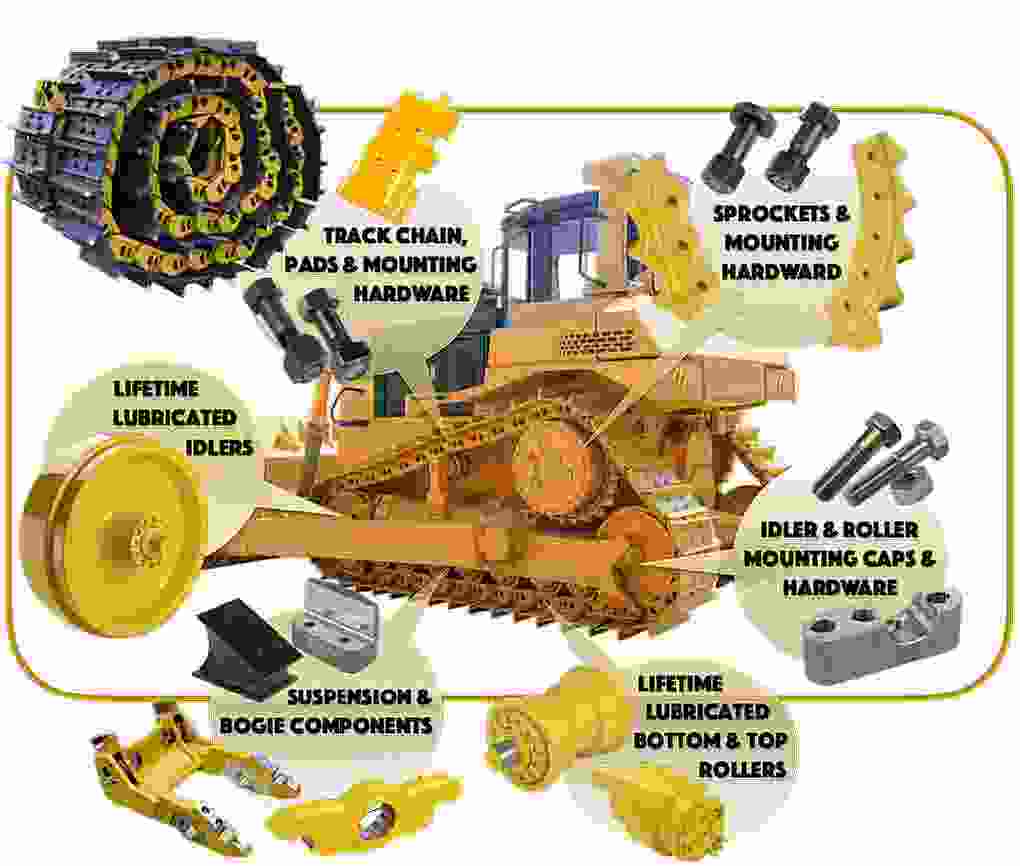 TRACK CHAIN, PADS & MOUNTING HARDWARE

SPROCKETS & MOUNTING HARDWARD

LIFETIME LUBRICATED IDLERS

IDLER & ROLLER MOUNTING CAPS & HARDWARE

SUSPENSION & BOGIE COMPONENTS

LIFETIME LUBRICATED BOTTOM & TOP ROLLERS